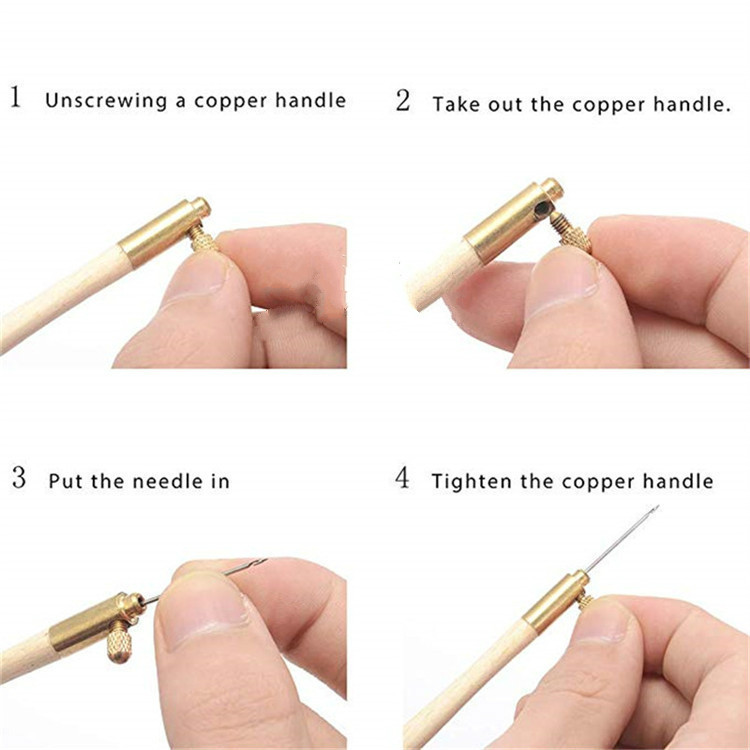 1 Unscrewing a copper handle

2 Take out the copper handle.

3 Put the needle in

4 Tighten the copper handle