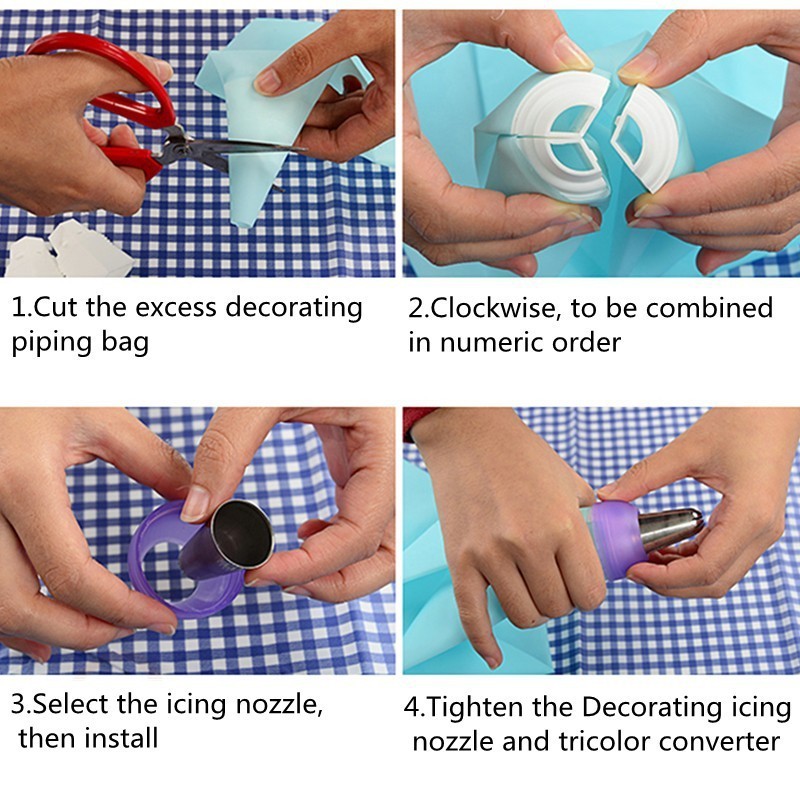 1.Cut the excess decorating piping bag

2.Clockwise, to be combined in numeric order

3.Select the icing nozzle, then install

4.Tighten the Decorating icing nozzle and tricolor converter