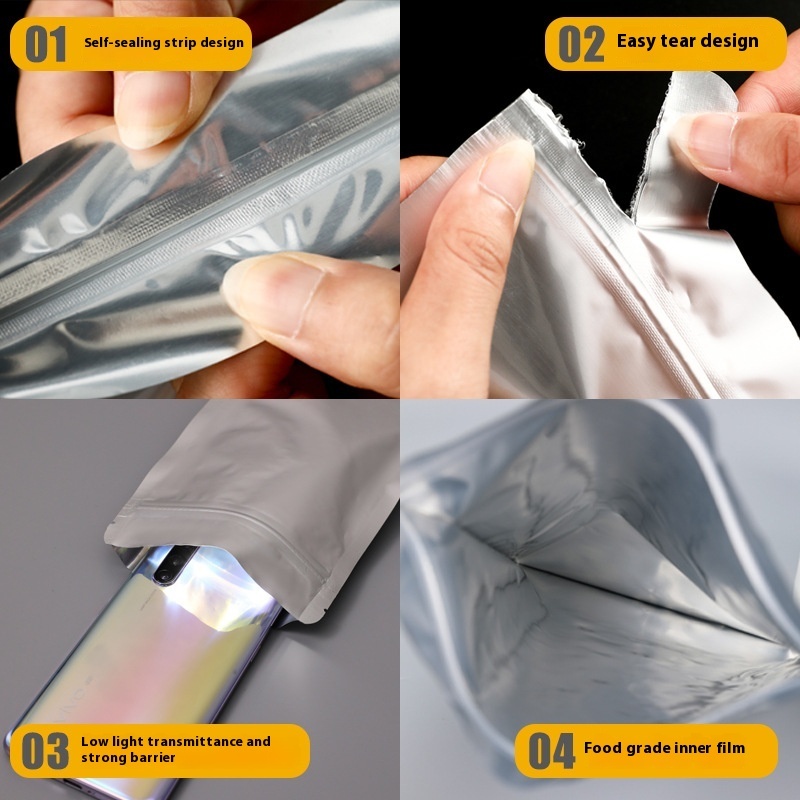 01 Self-sealing strip design

02 Easy tear design

03 Low light transmittance and strong barrier

04 Food grade inner film