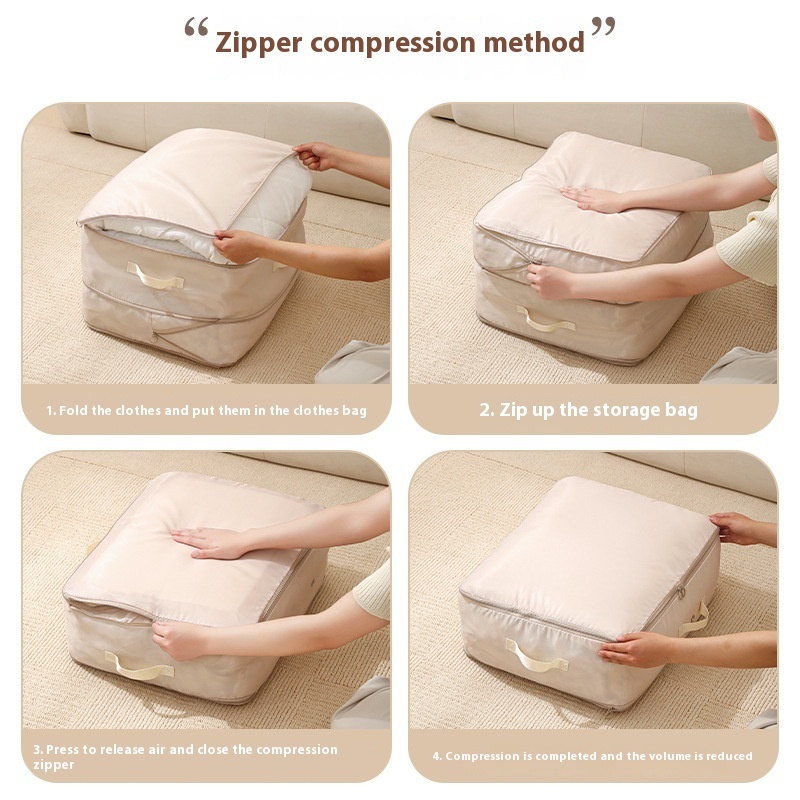 “Zipper compression method”

1. Fold the clothes and put them in the clothes bag

2. Zip up the storage bag

3. Press to release air and close the compression zipper

4. Compression is completed and the volume is reduced