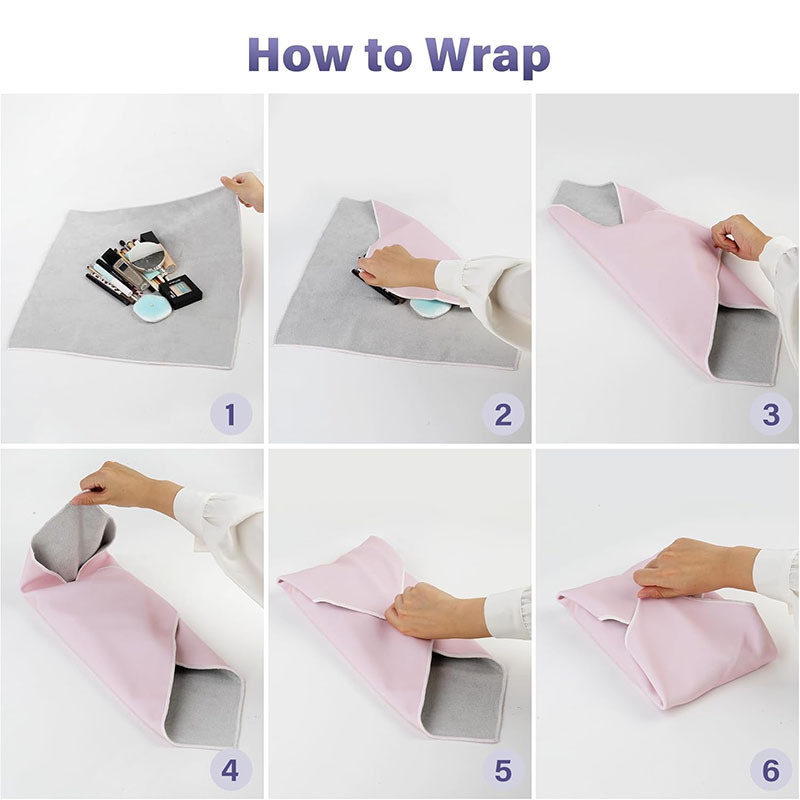 How to Wrap

1

2

3

4

5

6