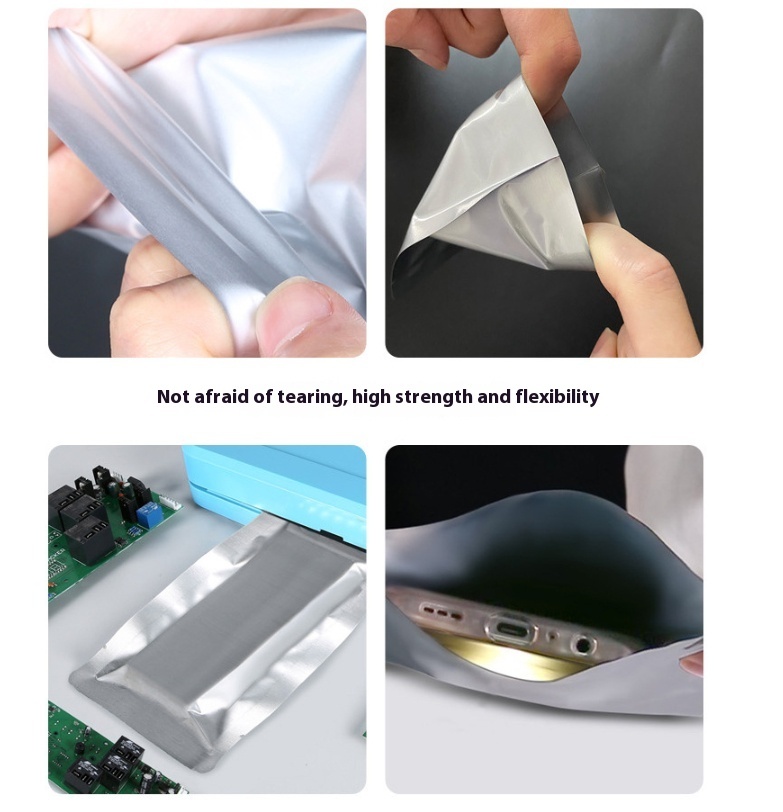 Not afraid of tearing, high strength and flexibility