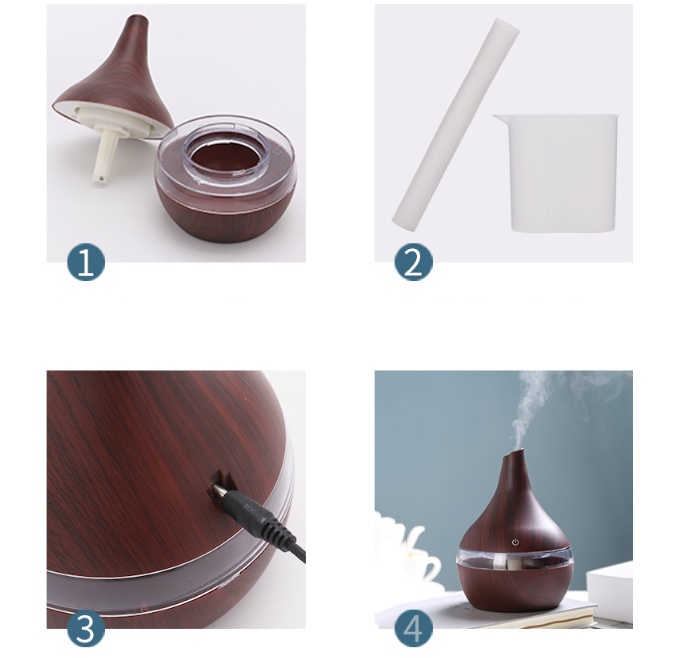 1

2

3

4